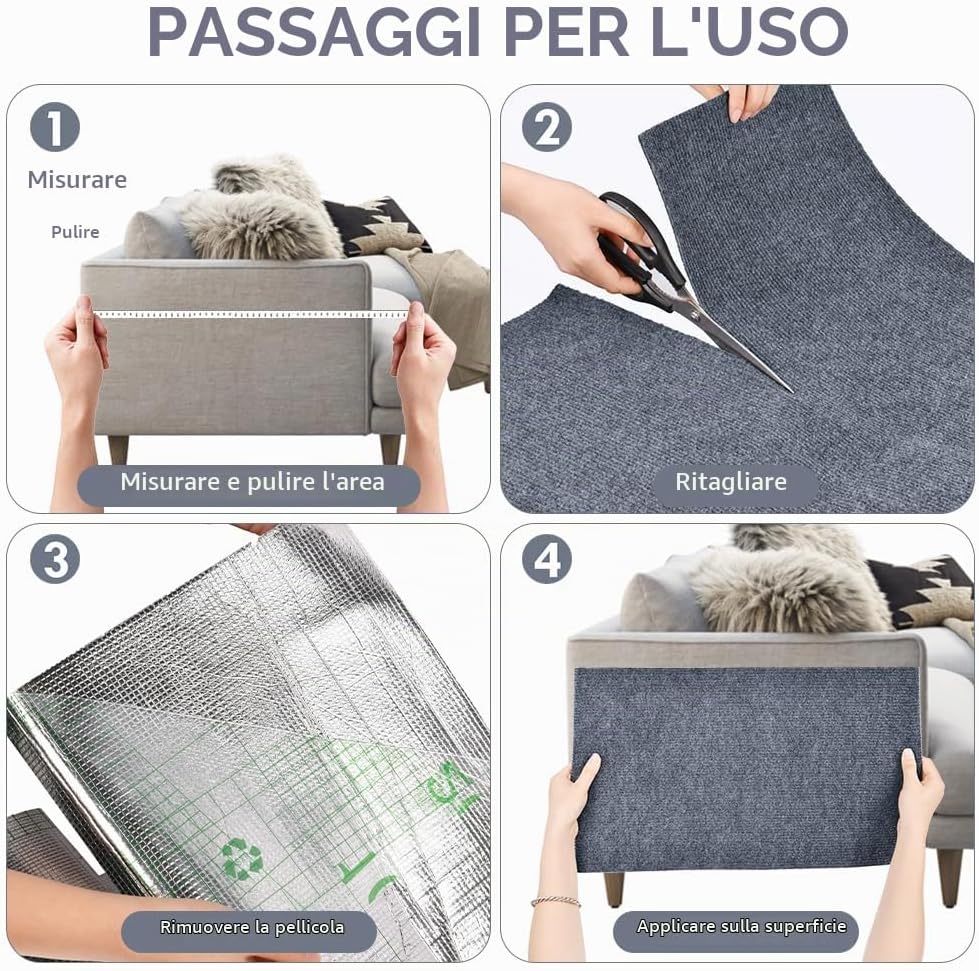 PASSAGGI PER L'USO

1
Misurare
Pulire
Misurare e pulire l'area

2
Ritagliare

3
Rimuovere la pellicola

4
Applicare sulla superficie